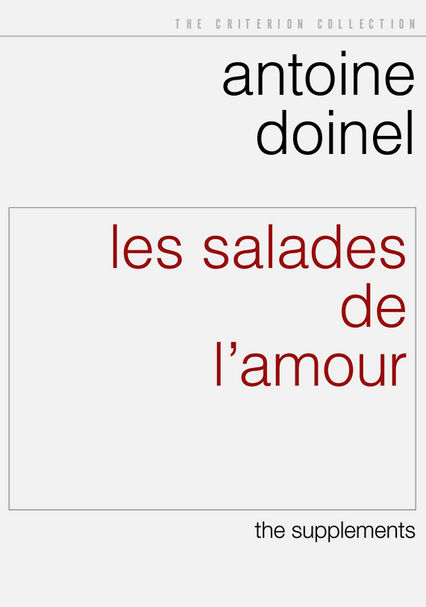 THE CRITERION COLLECTION

antoine
doinel

les salades
de
l'amour

the supplements